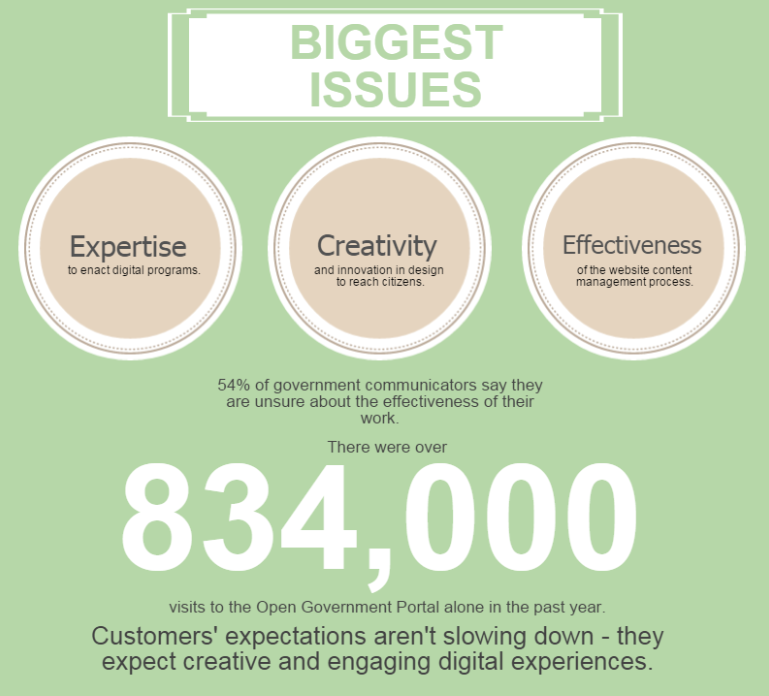 BIGGEST ISSUES

Expertise
to enact digital programs.

Creativity
and innovation in design to reach citizens.

Effectiveness
of the website content management process.

54% of government communicators say they are unsure about the effectiveness of their work.

There were over

834,000

visits to the Open Government Portal alone in the past year.

Customers' expectations aren't slowing down - they expect creative and engaging digital experiences.