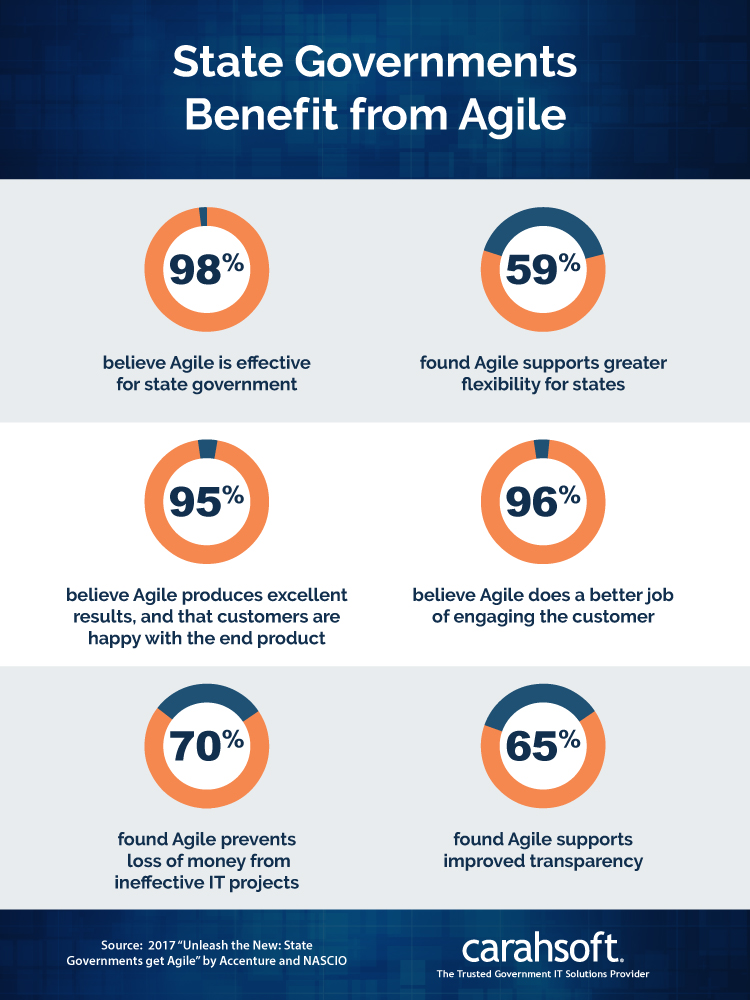 State Governments Benefit from Agile

98%

believe Agile is effective for state government

59%

found Agile supports greater flexibility for states

95%

believe Agile produces excellent results, and that customers are happy with the end product

96%

believe Agile does a better job of engaging the customer

70%

found Agile prevents loss of money from ineffective IT projects

65%

found Agile supports improved transparency

Source: 2017 "Unleash the New: State Governments get Agile" by Accenture and NASCIO

carahsoft.

The Trusted Government IT Solutions Provider